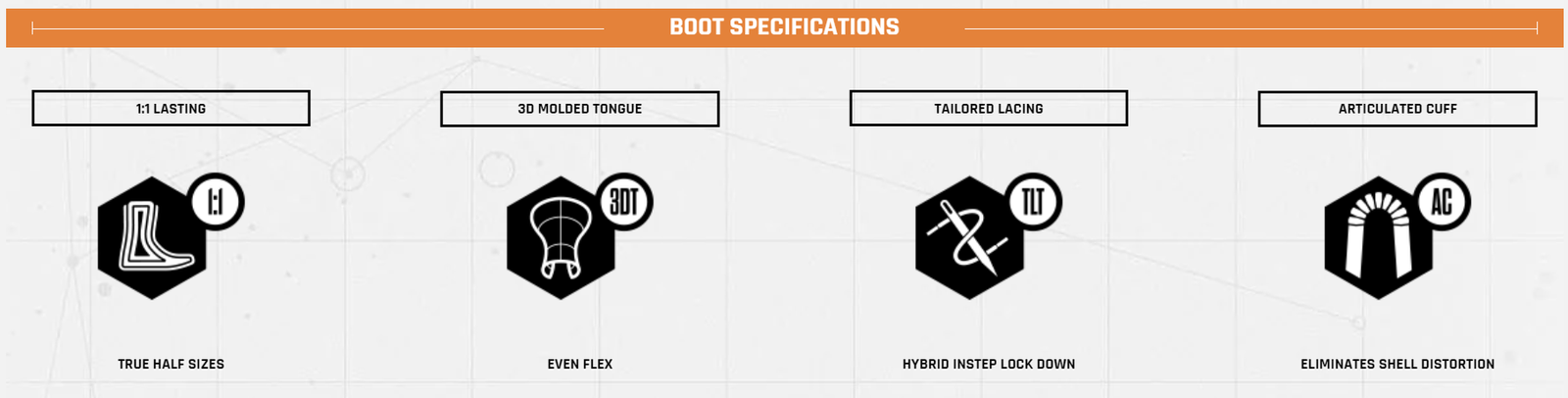 BOOT SPECIFICATIONS

1:1 LASTING

1:1

TRUE HALF SIZES

3D MOLDED TONGUE

3DT

EVEN FLEX

TAILORED LACING

TLT

HYBRID INSTEP LOCK DOWN

ARTICULATED CUFF

AC

ELIMINATES SHELL DISTORTION